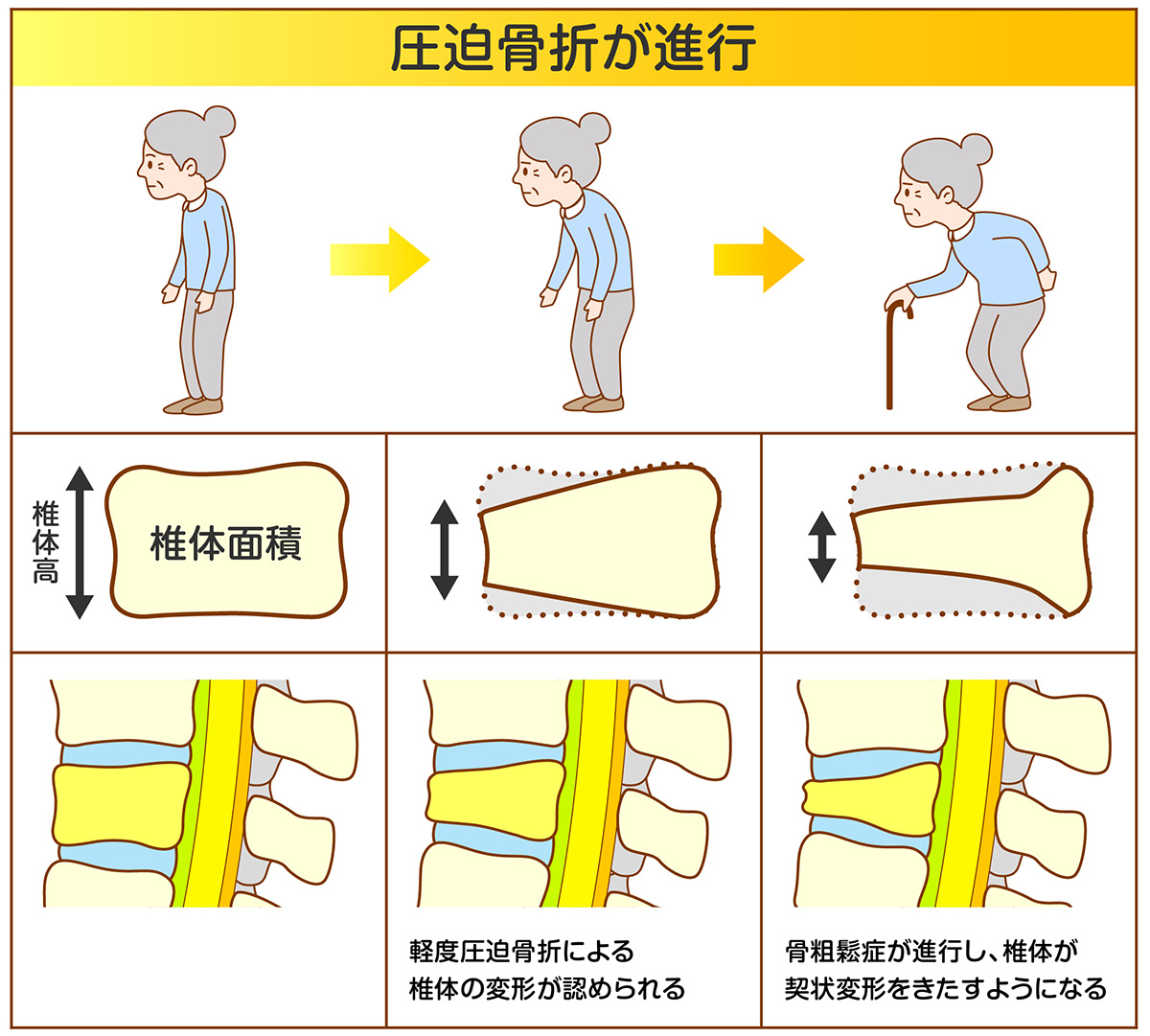 圧迫骨折が進行

椎体高

椎体面積

軽度圧迫骨折による椎体の変形が認められる

骨粗鬆症が進行し、椎体が契状変形をきたすようになる